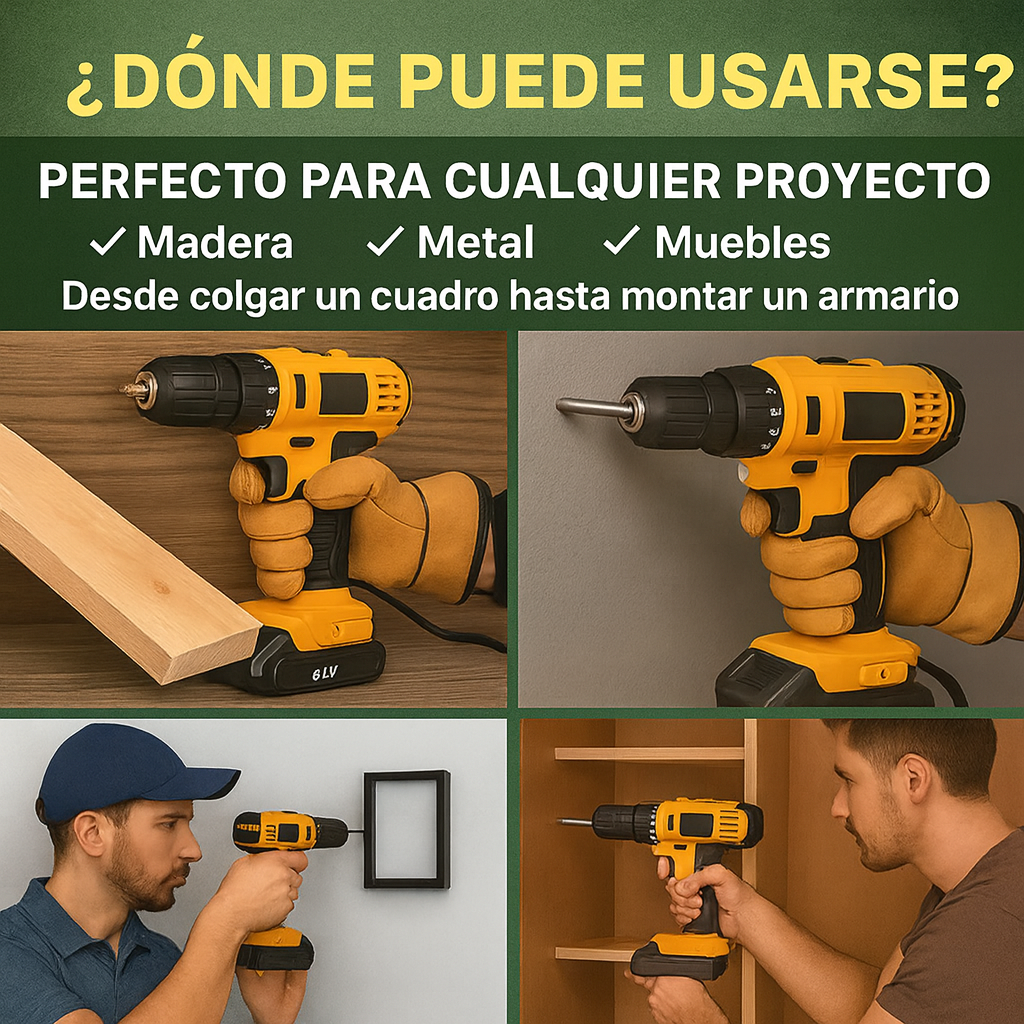 ¿DÓNDE PUEDE USARSE?

PERFECTO PARA CUALQUIER PROYECTO

✓ Madera ✓ Metal ✓ Muebles

Desde colgar un cuadro hasta montar un armario

6LV